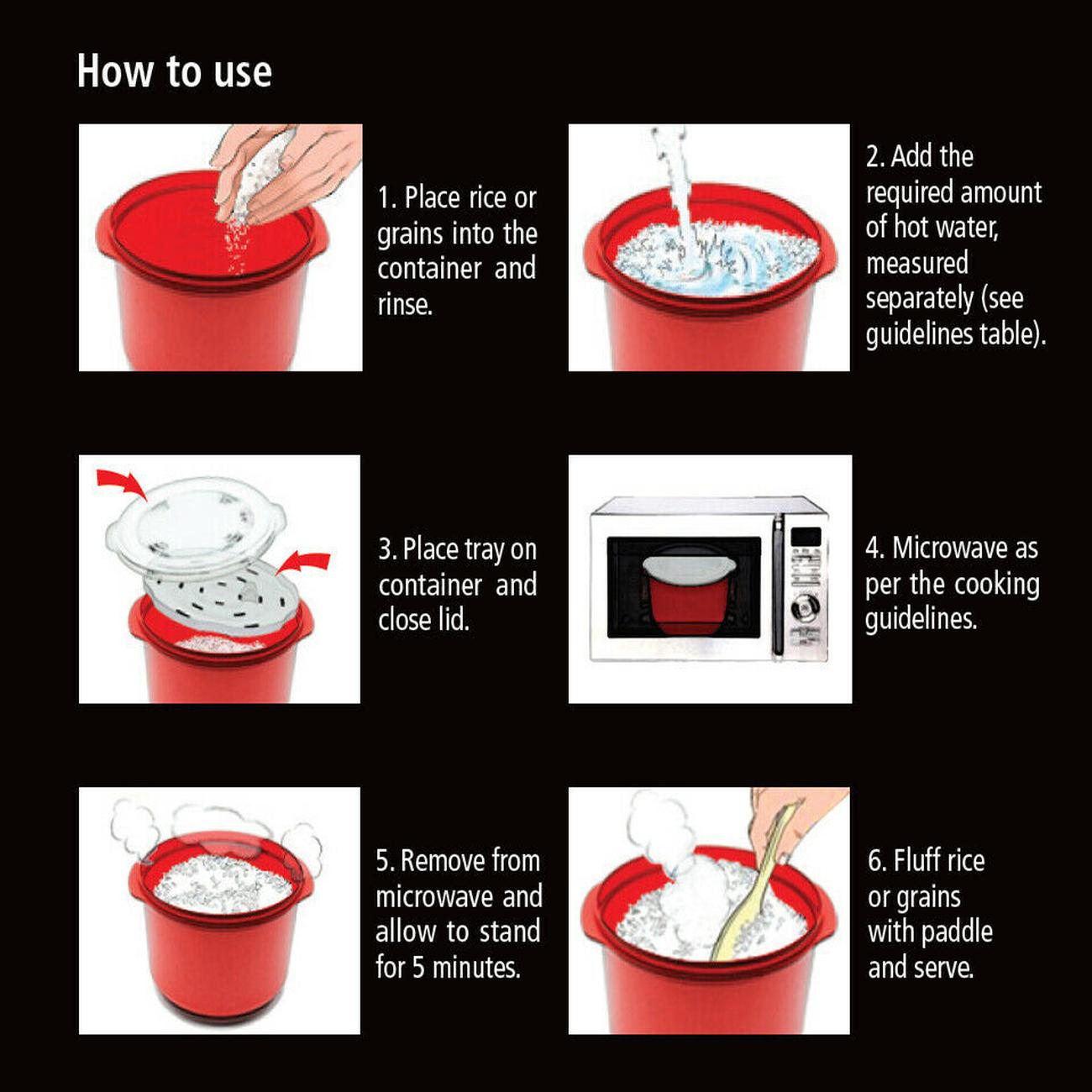 How to use

1. Place rice or grains into the container and rinse.

2. Add the required amount of hot water, measured separately (see guidelines table).

3. Place tray on container and close lid.

4. Microwave as per the cooking guidelines.

5. Remove from microwave and allow to stand for 5 minutes.

6. Fluff rice or grains with paddle and serve.