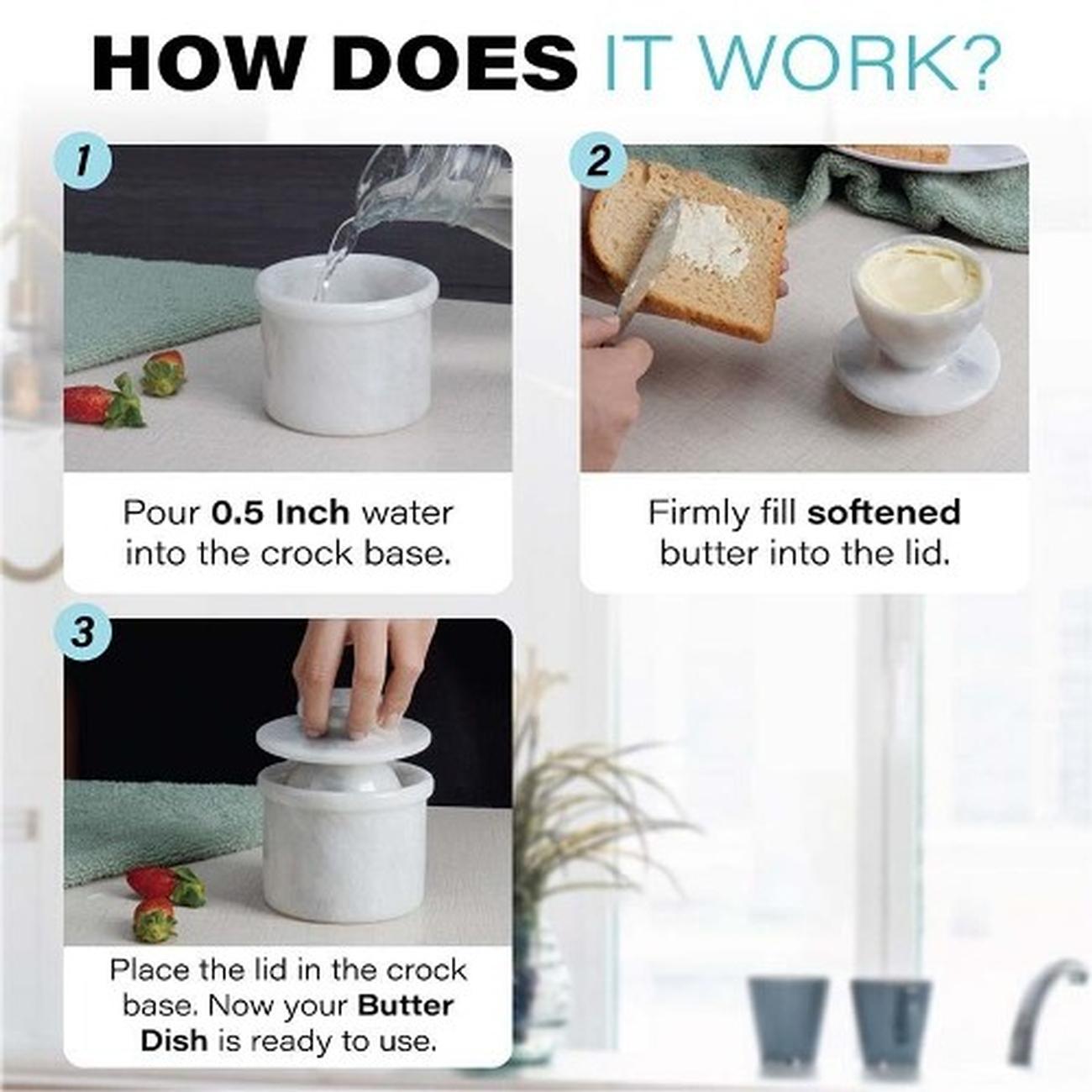 HOW DOES IT WORK?

1

Pour 0.5 Inch water into the crock base.

2

Firmly fill softened butter into the lid.

3

Place the lid in the crock base. Now your Butter Dish is ready to use.