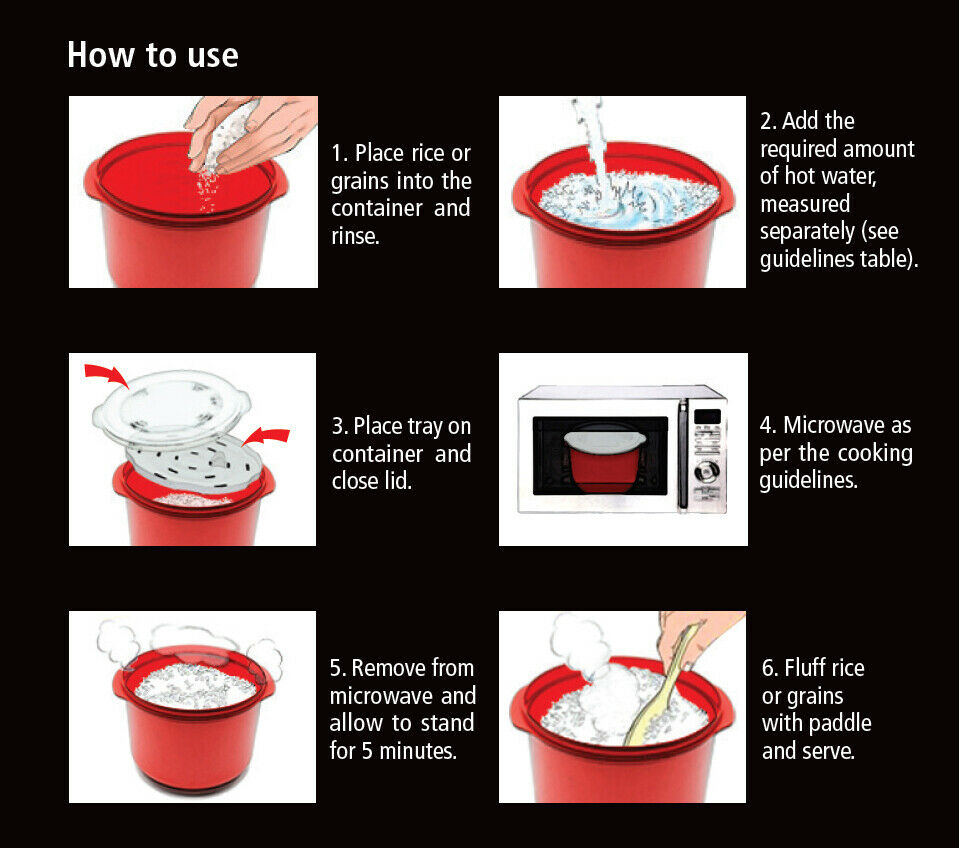 How to use

1. Place rice or grains into the container and rinse.

2. Add the required amount of hot water, measured separately (see guidelines table).

3. Place tray on container and close lid.

4. Microwave as per the cooking guidelines.

5. Remove from microwave and allow to stand for 5 minutes.

6. Fluff rice or grains with paddle and serve.