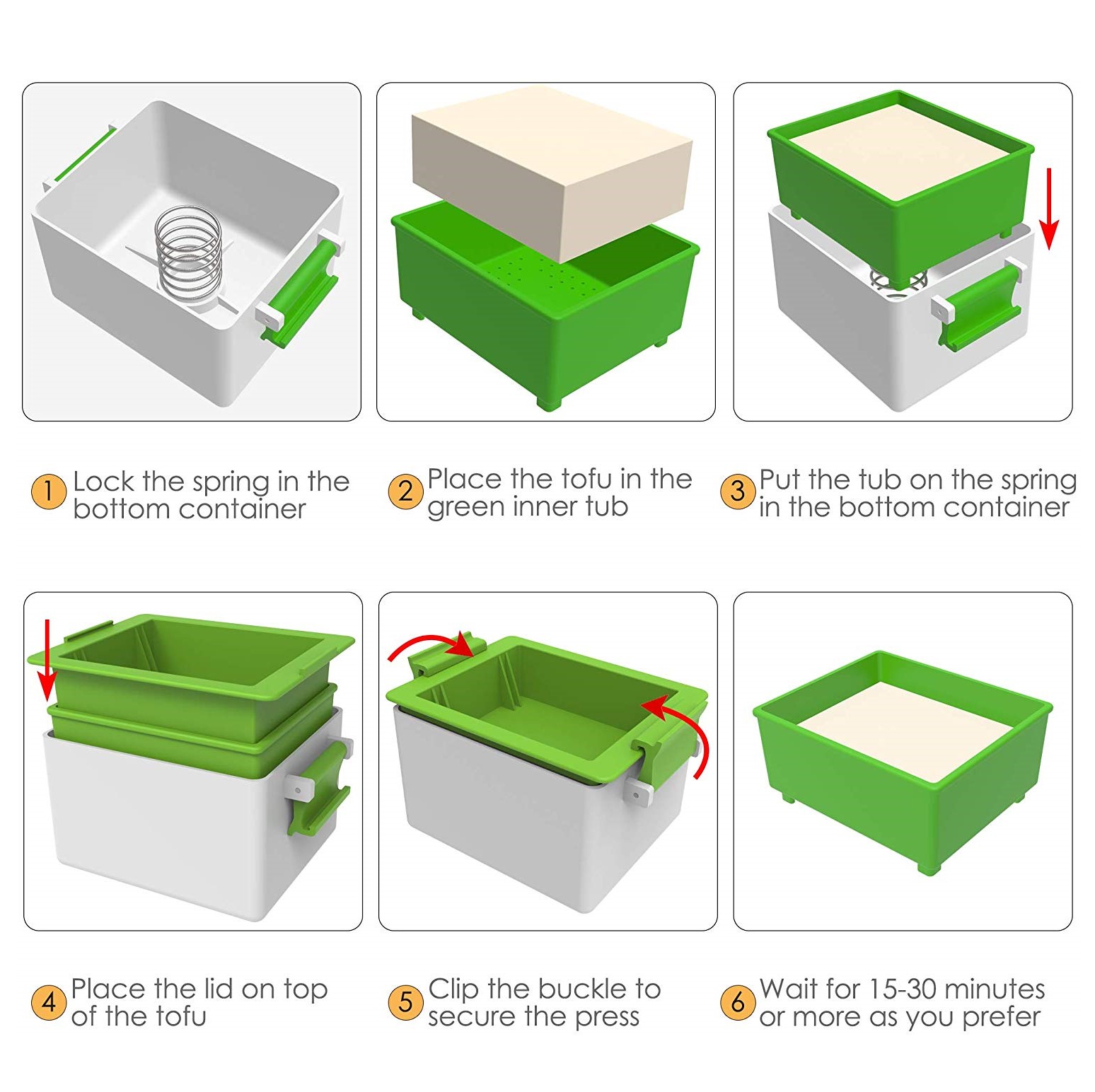 1 Lock the spring in the bottom container

2 Place the tofu in the green inner tub

3 Put the tub on the spring in the bottom container

4 Place the lid on top of the tofu

5 Clip the buckle to secure the press

6 Wait for 15-30 minutes or more as you prefer